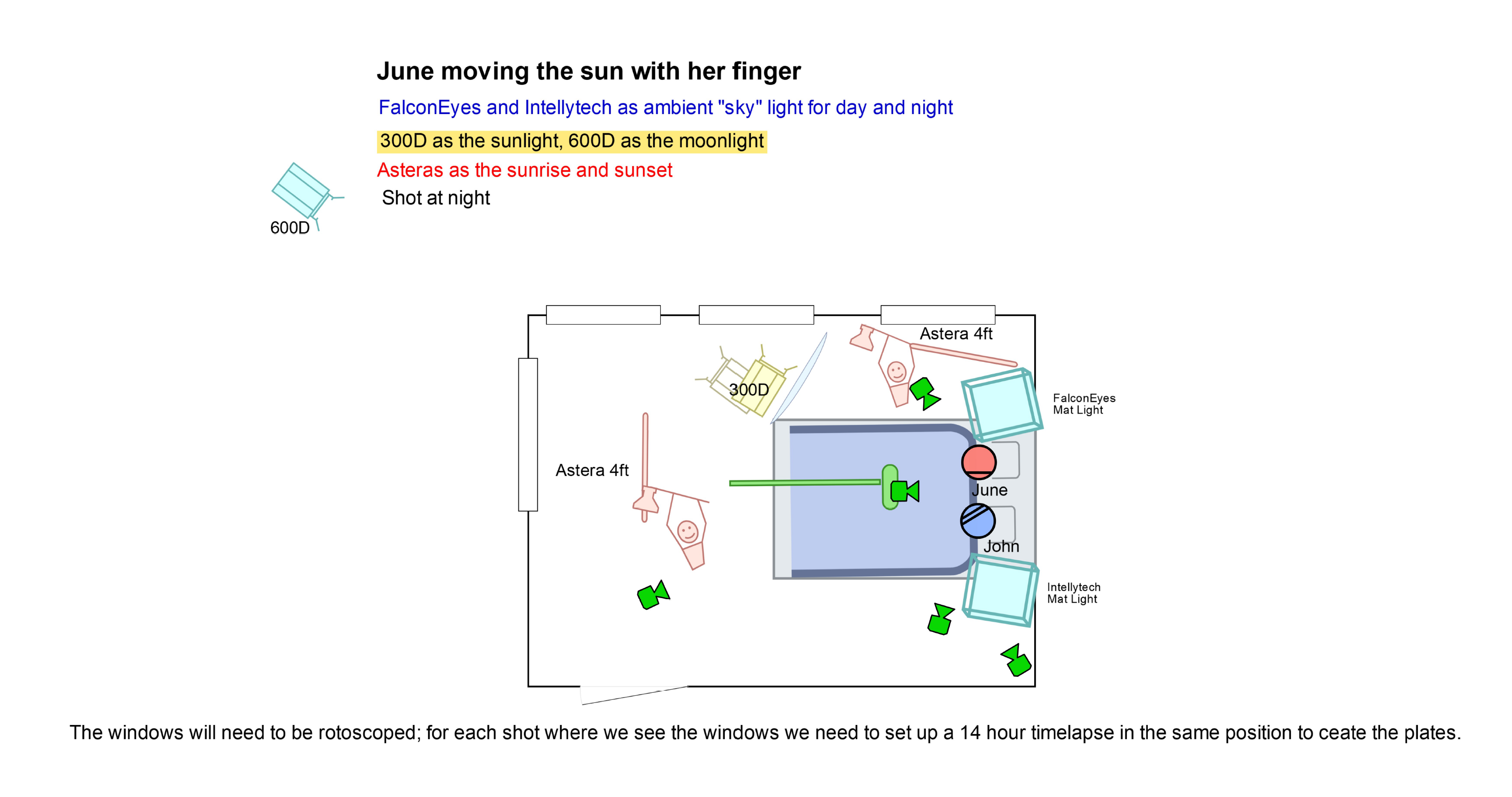 June moving the sun with her finger

FalconEyes and Intellytech as ambient "sky" light for day and night

300D as the sunlight, 600D as the moonlight

Asteras as the sunrise and sunset

Shot at night

600D

Astera 4ft

300D

FalconEyes
Mat Light

Astera 4ft

June

John

Intellytech
Mat Light

The windows will need to be rotoscoped; for each shot where we see the windows we need to set up a 14 hour timelapse in the same position to ceate the plates.